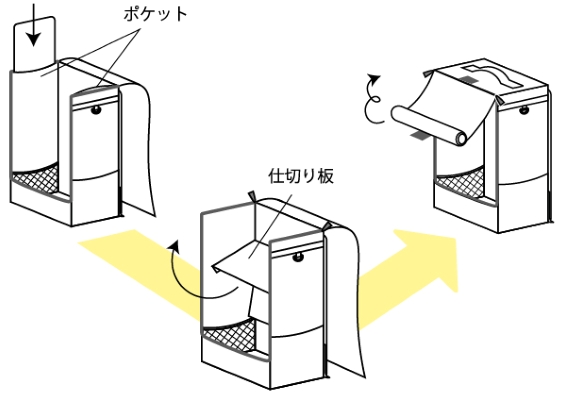 ポケット

仕切り板