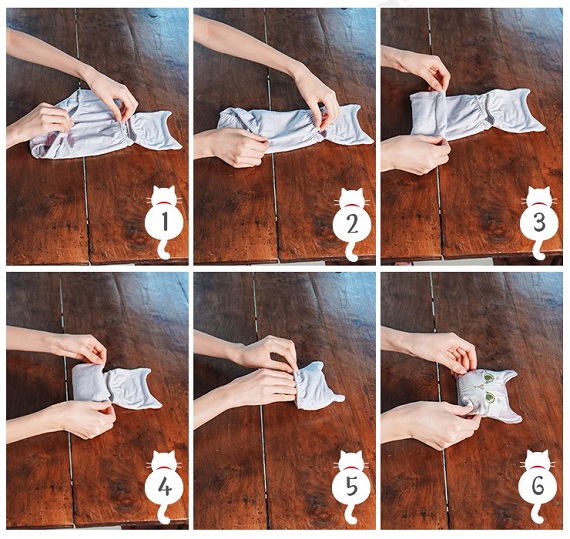 1
2
3
4
5
6